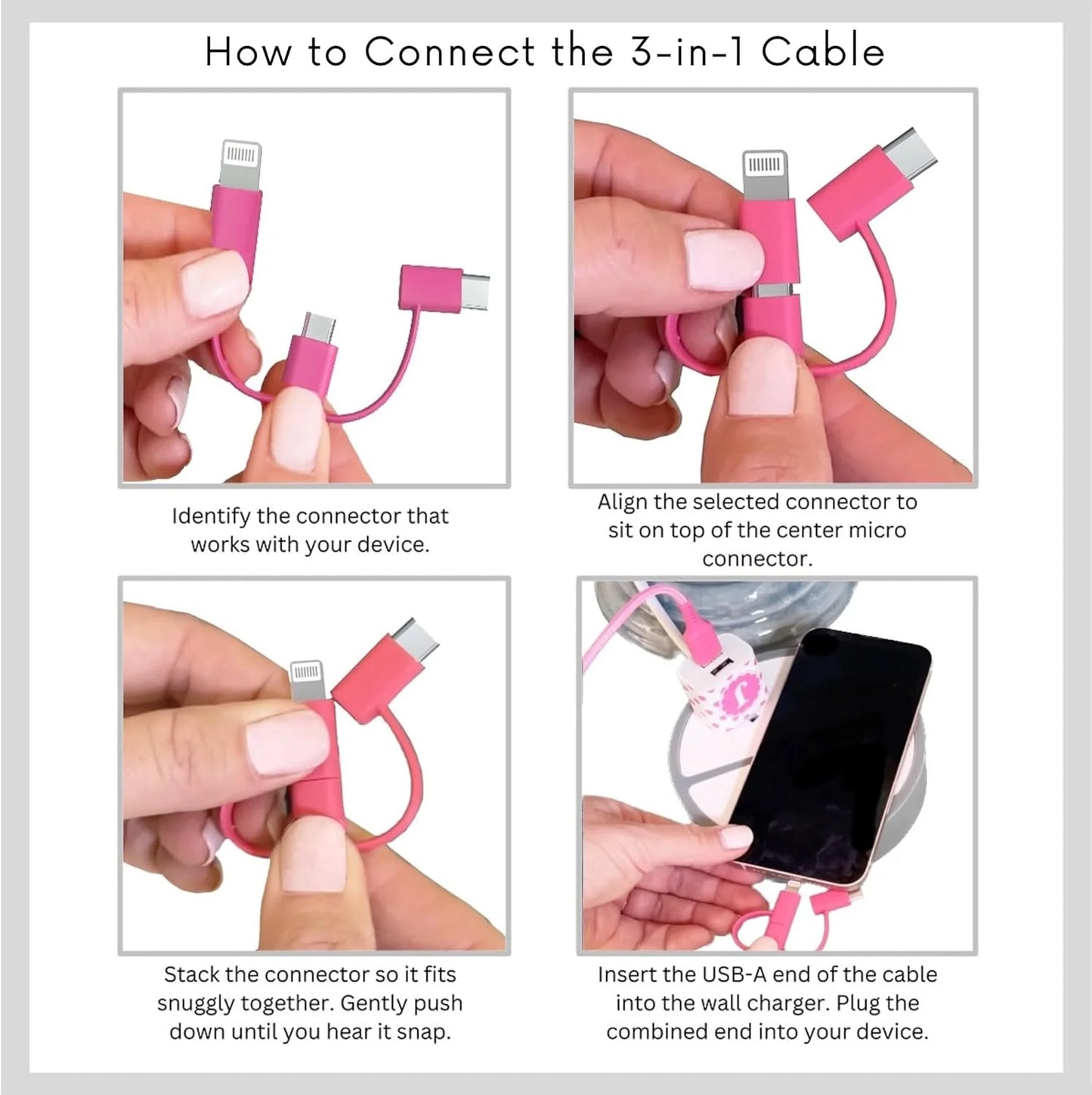 How to Connect the 3-in-1 Cable

Identify the connector that works with your device.

Align the selected connector to sit on top of the center micro connector.

Stack the connector so it fits snuggly together. Gently push down until you hear it snap.

Insert the USB-A end of the cable into the wall charger. Plug the combined end into your device.