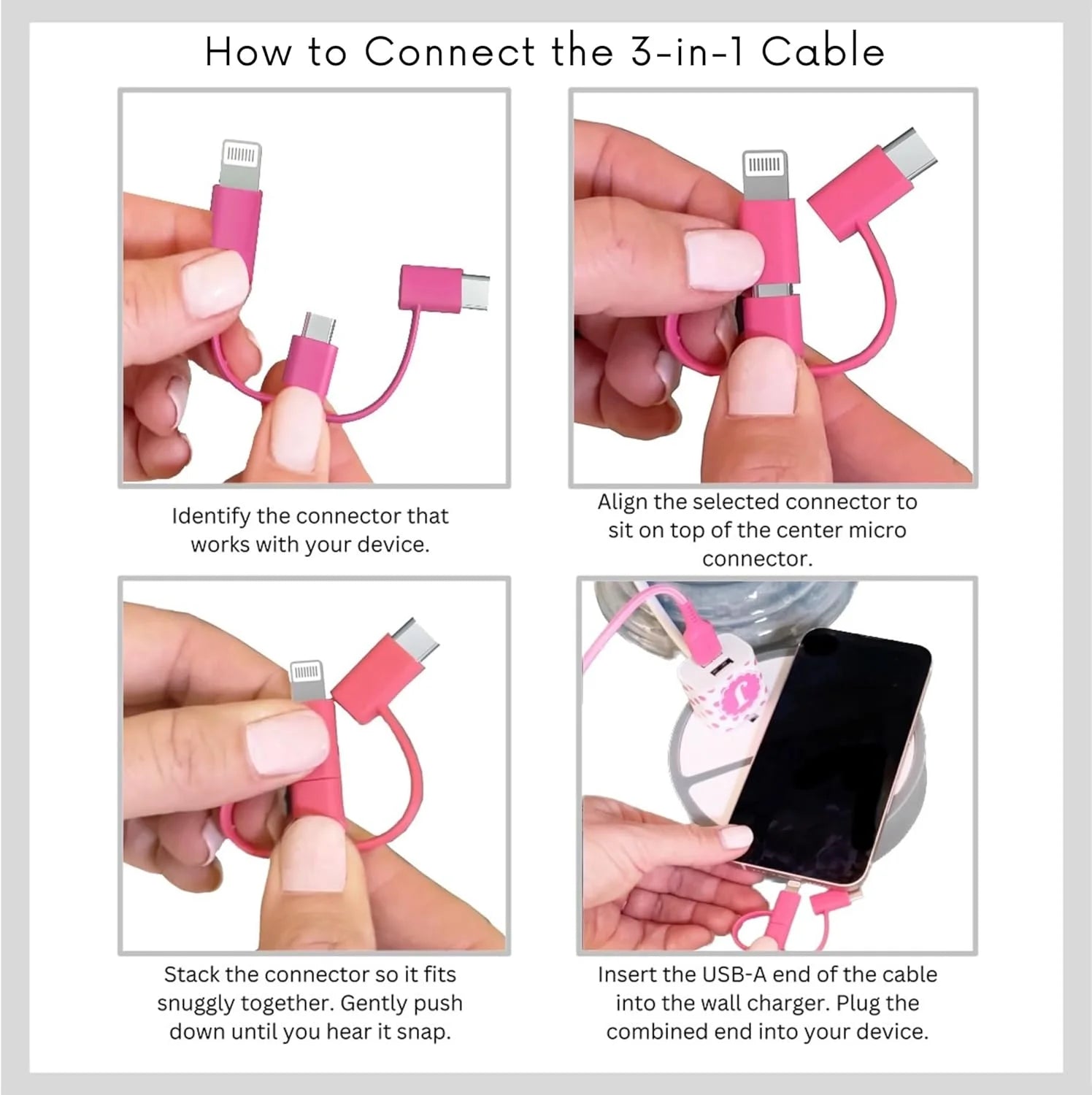 How to Connect the 3-in-1 Cable

Identify the connector that works with your device.

Align the selected connector to sit on top of the center micro connector.

Stack the connector so it fits snuggly together. Gently push down until you hear it snap.

Insert the USB-A end of the cable into the wall charger. Plug the combined end into your device.