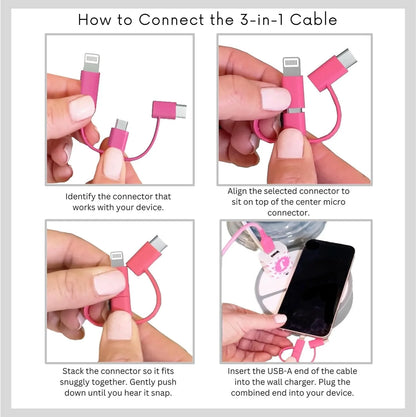 How to Connect the 3-in-1 Cable

Identify the connector that works with your device.

Align the selected connector to sit on top of the center micro connector.

Stack the connector so it fits snuggly together. Gently push down until you hear it snap.

Insert the USB-A end of the cable into the wall charger. Plug the combined end into your device.